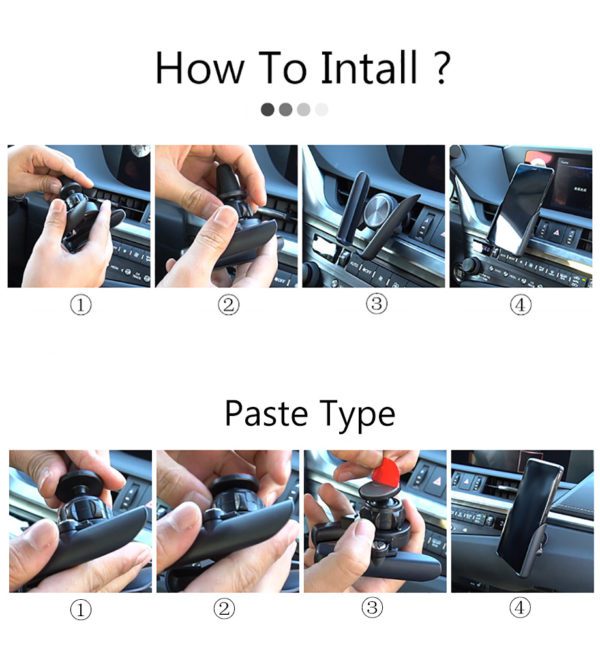 How To Intall ?

①
②
③
④

Paste Type

①
②
③
④