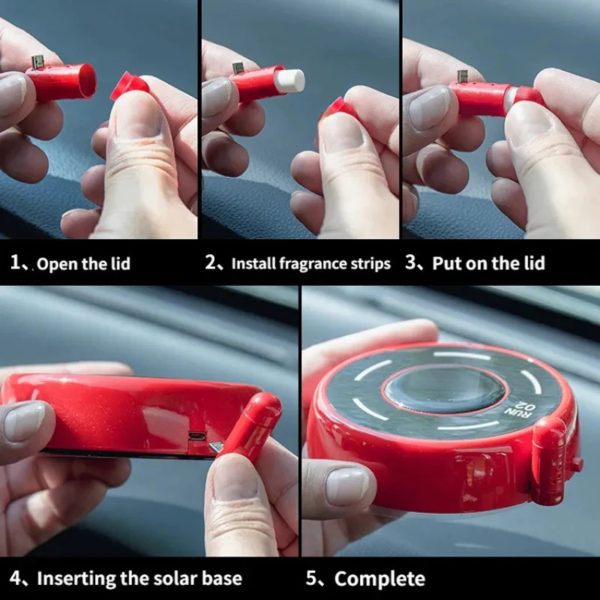 1、Open the lid

2、Install fragrance strips

3、Put on the lid

RUN 02

4、Inserting the solar base

5、Complete