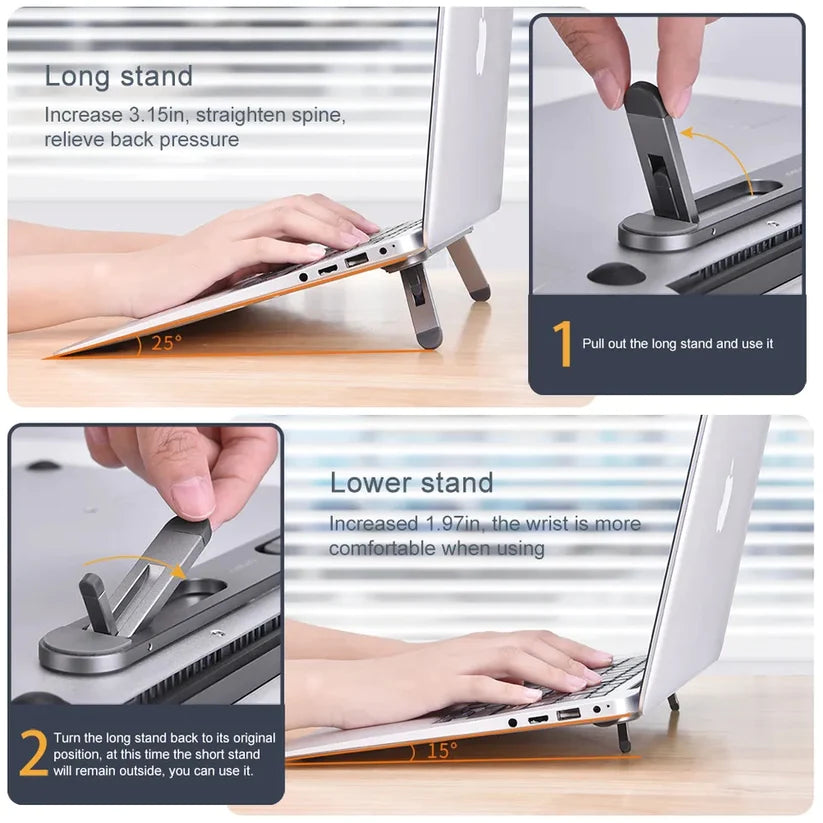 Long stand

Increase 3.15in, straighten spine, relieve back pressure

25°

1 Pull out the long stand and use it

Lower stand

Increased 1.97in, the wrist is more comfortable when using

15°

2 Turn the long stand back to its original position, at this time the short stand will remain outside, you can use it.