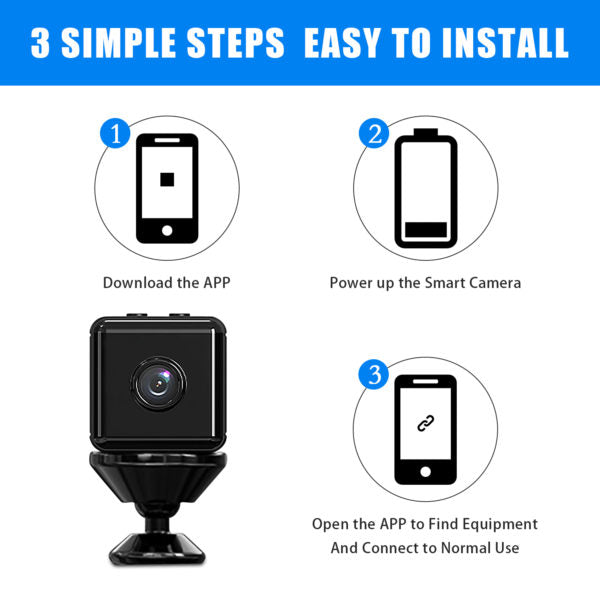 3 SIMPLE STEPS EASY TO INSTALL

1

Download the APP

2

Power up the Smart Camera

3

Open the APP to Find Equipment And Connect to Normal Use