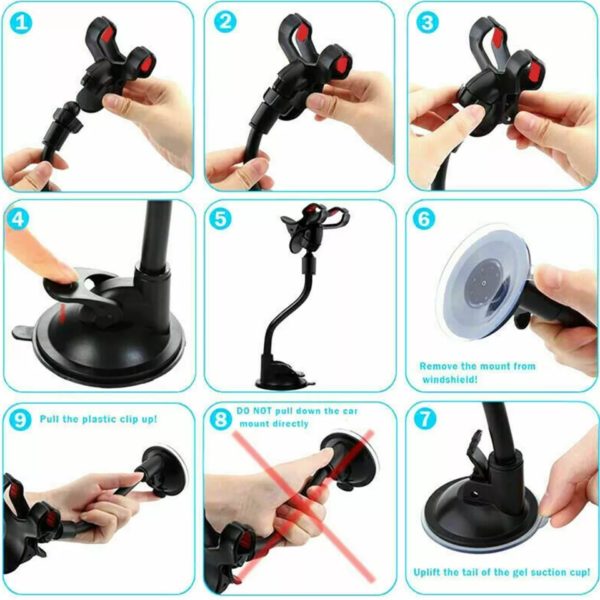 1

2

3

4

5

6

Remove the mount from windshield!

9 Pull the plastic clip up!

8 DO NOT pull down the car mount directly

7

Uplift the tail of the gel suction cup!